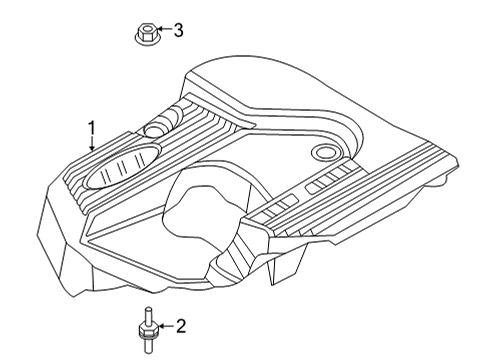 3
1
2