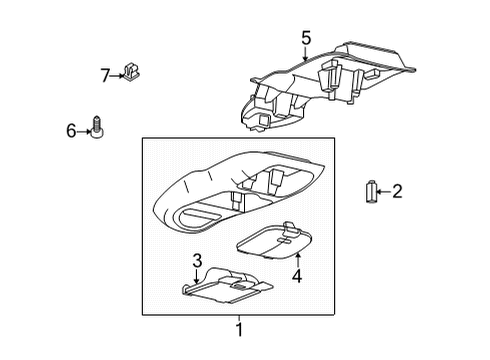 5
7
6
2
3
4
1