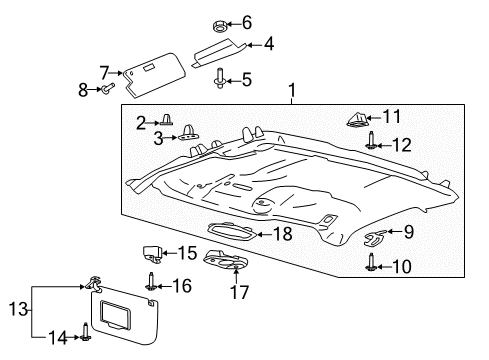 6
4
7
5
8
1
2
11
3
12
18
9
15
10
16
17
13
14