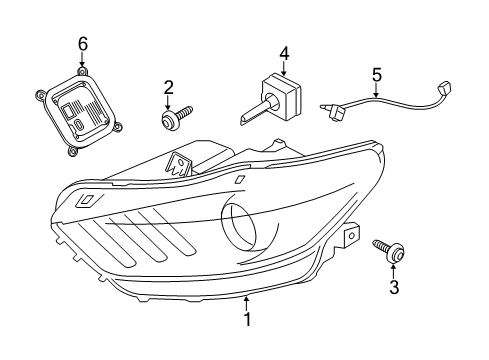 6
2
4
5
3
1