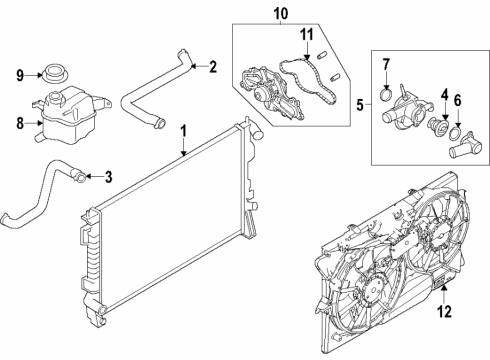 10
11
2
9
7
5
4
6
8
1
3
12