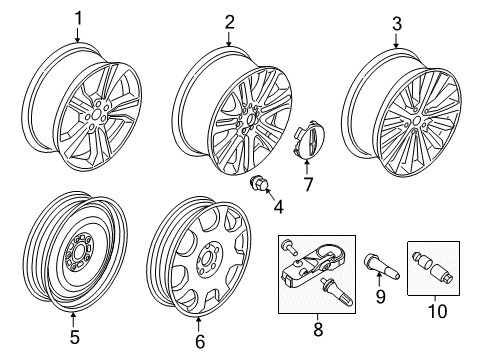 1
2
3
7
4
5
6
8
9
10