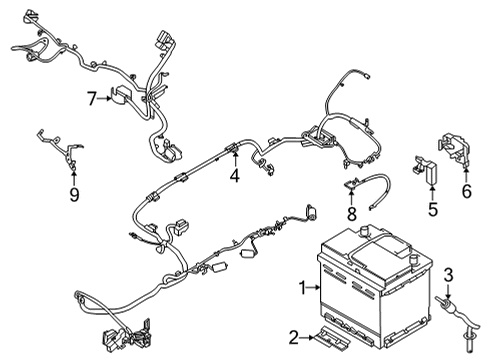 7
9
4
8
5
6
1
2
3