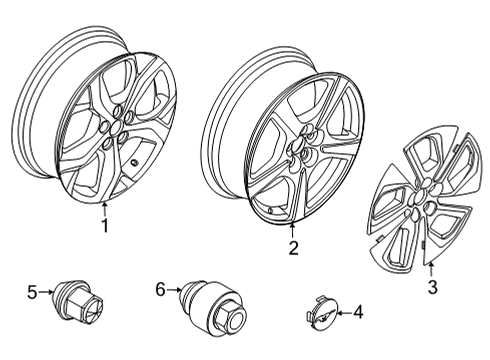 1
2
3
5
6
4