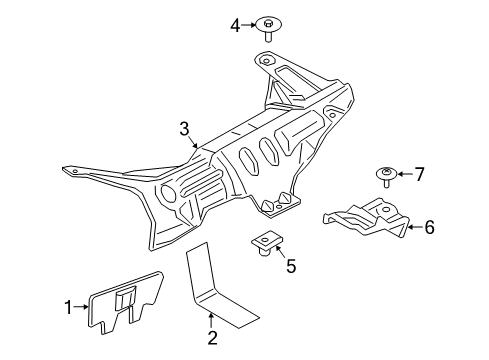 4
3
7
6
5
1
2