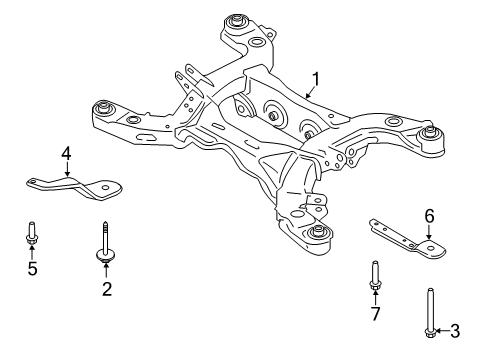 1
4
6
5
2
7
3