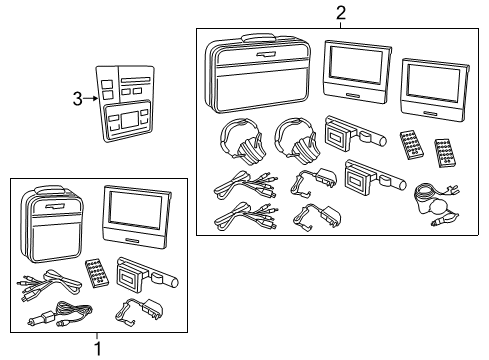 2
3
1