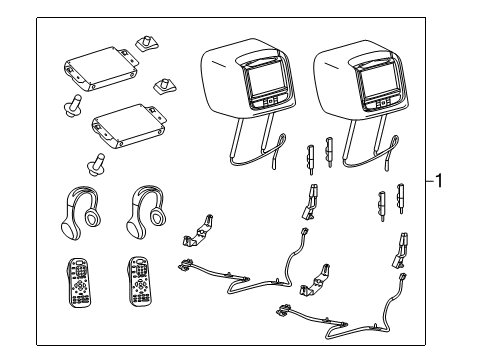 1