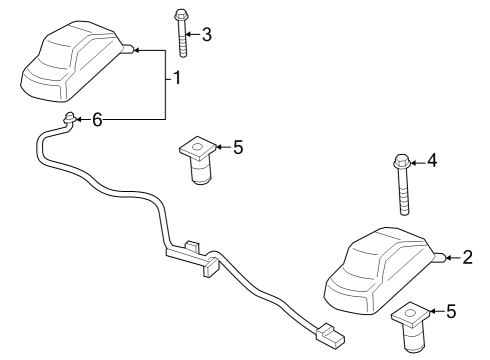 3
1
6
5
4
2
5