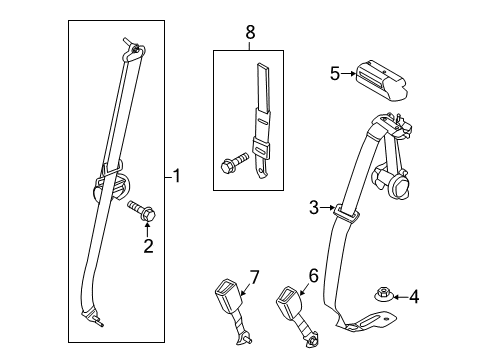 8
5
1
3
2
7
6
4