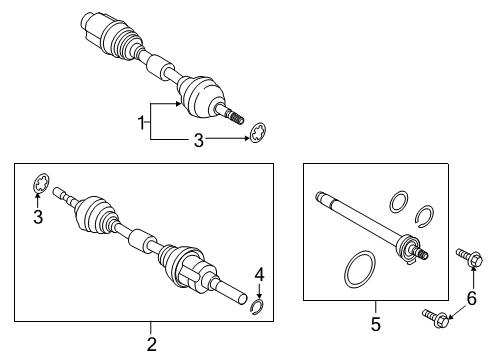 1
3
3
4
2
5
6