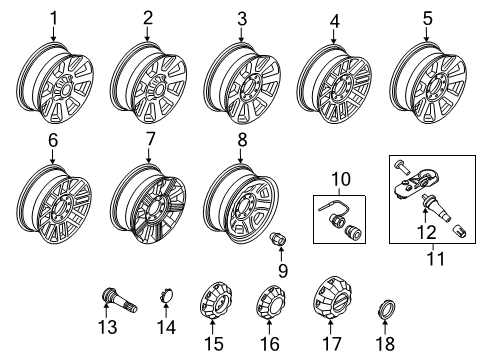 1
2
3
4
5
6
7
8
10
12
11
9
13
14
15
16
17
18