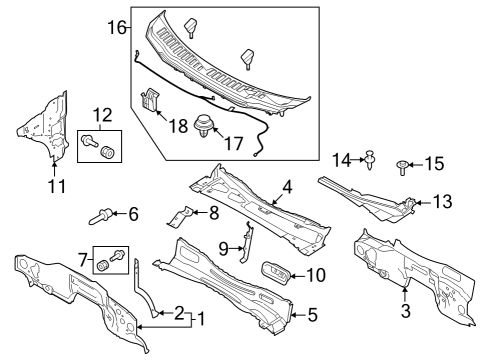 16
18
17
12
11
14
15
4
13
6
8
9
7
10
2
1
5
3