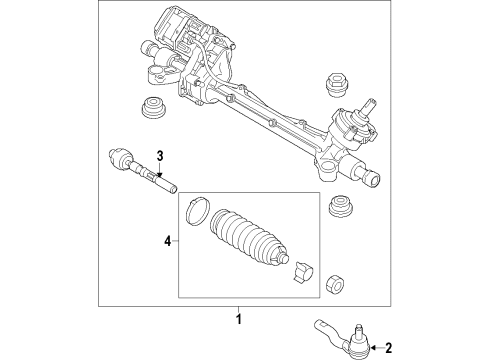 3
4
1
2