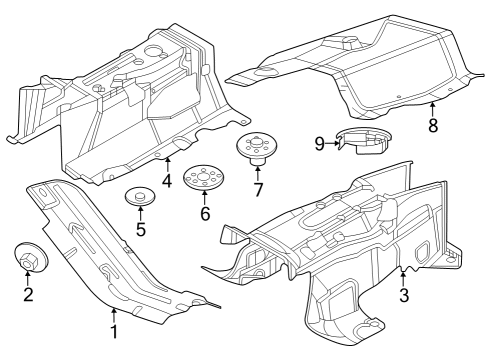 8
9
4
7
6
5
2
3
1