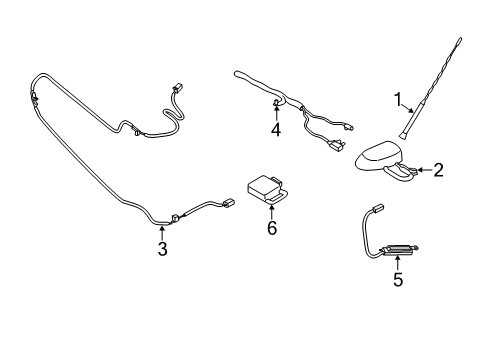 1
4
2
6
3
5