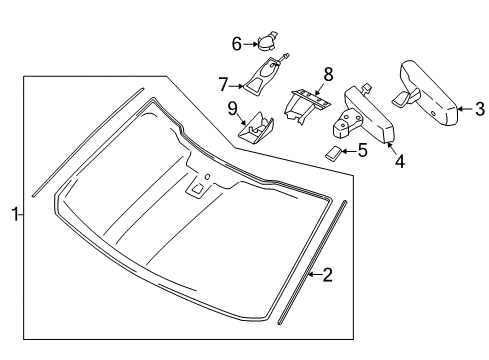 6
7
8
9
3
5
4
1
2