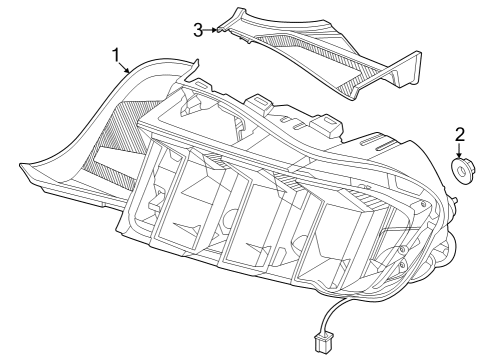 3
1
2