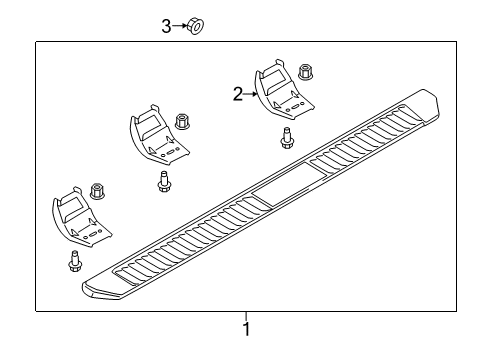 3
2
1