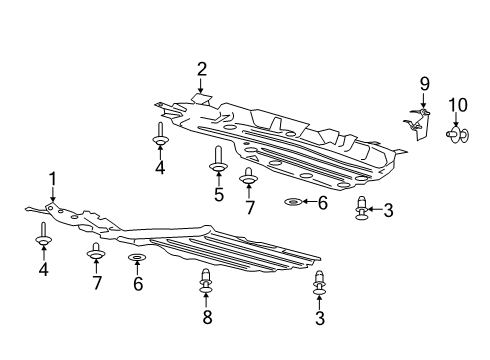 2
9
10
4
5
7
6
3
1
4
7
6
8
3