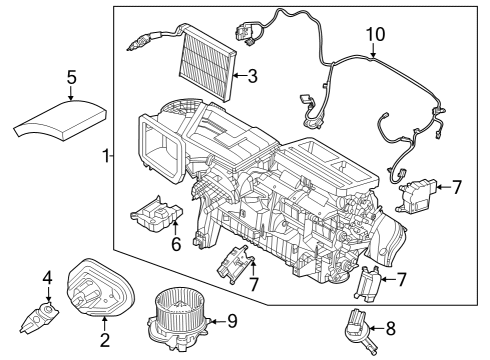 10
3
5
1
7
6
7
7
4
2
9
8