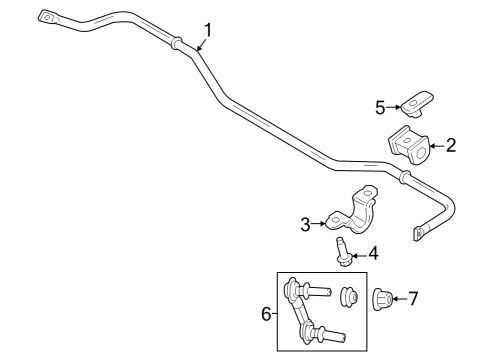 1
5
2
3
4
6
7