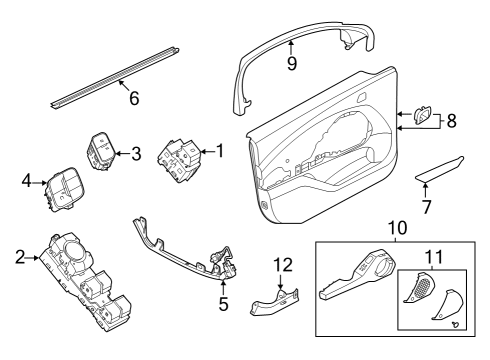 9
6
8
3
1
4
7
10
2
11
12
5