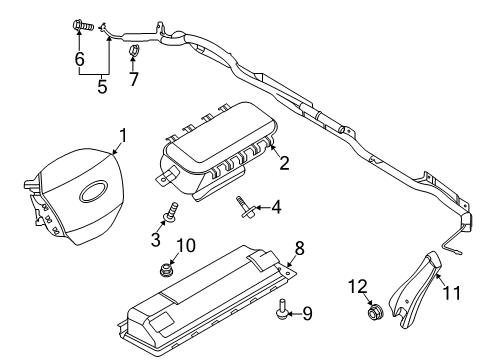 6
5
7
1
2
4
3
10
8
12
11
9