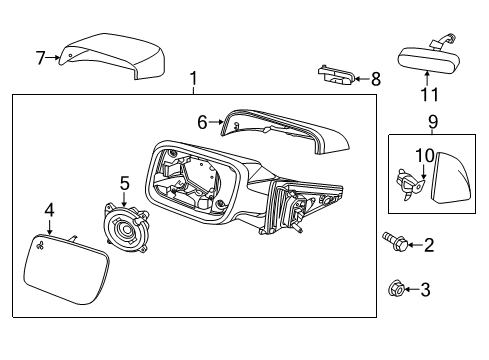 7
1
8
11
6
9
10
5
4
2
3