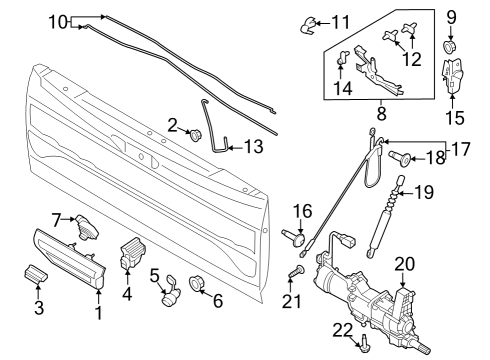 10
11
9
12
14
8
15
2
13
17
18
19
16
7
20
4
5
6
21
3
1
22