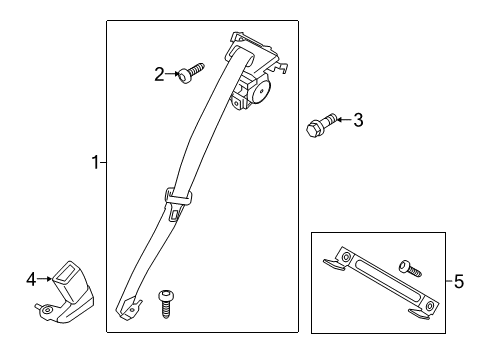 2
3
1
4
5