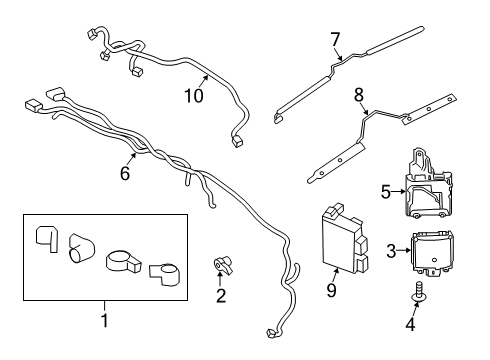 7
10
8
6
5
3
9
2
1
4