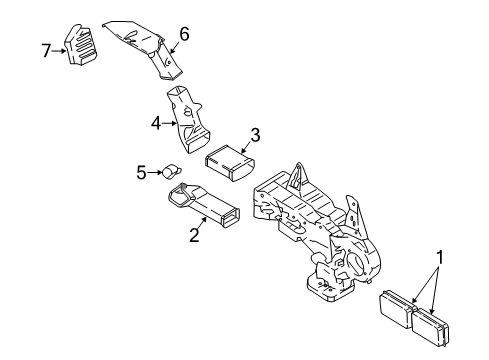 7
6
4
3
5
2
1