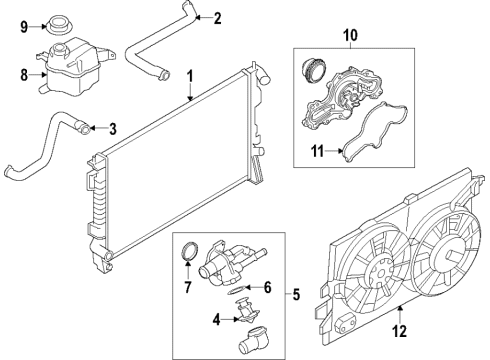 9
2
8
1
10
3
11
7
6
5
4
12