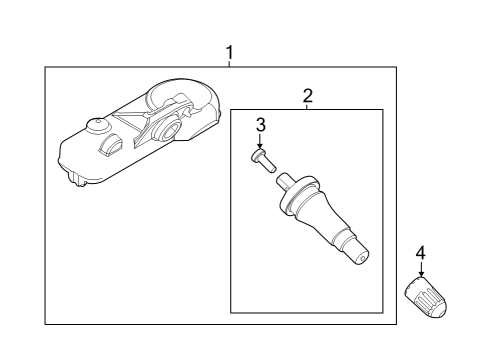 1
2
3
4