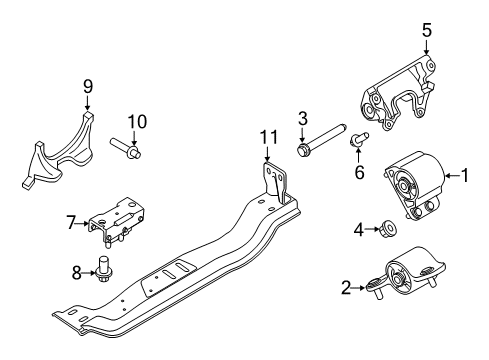 5
9
10
3
11
6
1
7
4
8
2