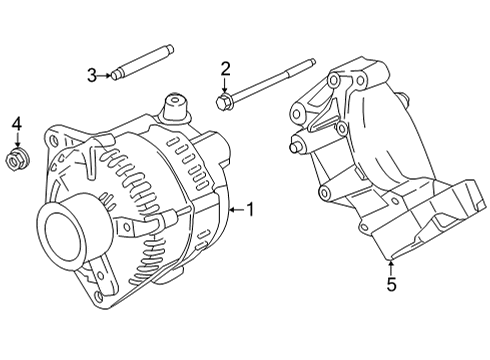 3
2
4
1
5