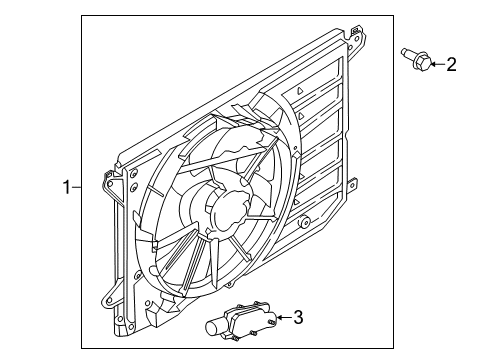 1
2
3