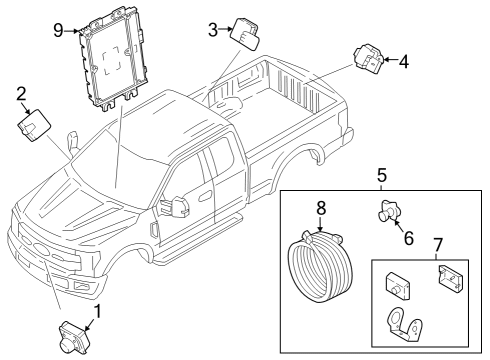 9
3
4
2
5
8
6
7
1