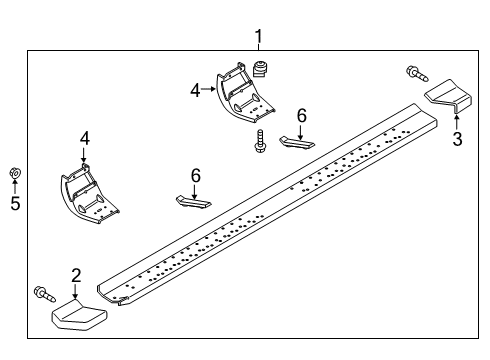 1
4
6
3
4
6
5
2