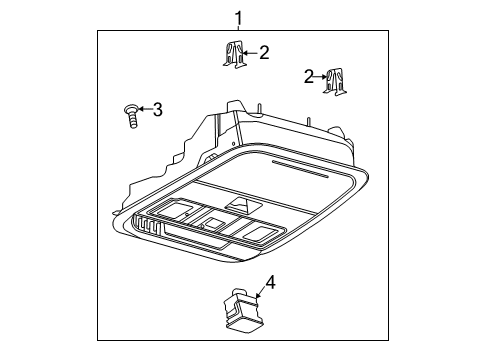 1
2
2
3
4