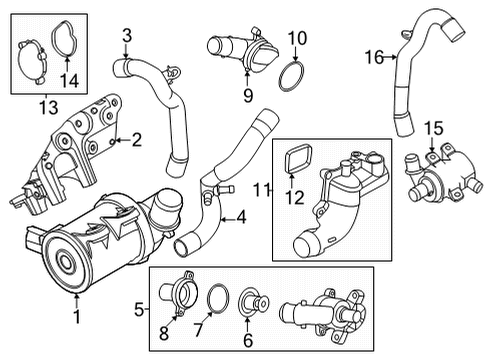 14
13
3
2
9
10
16
15
11
12
4
1
5
8
7
6