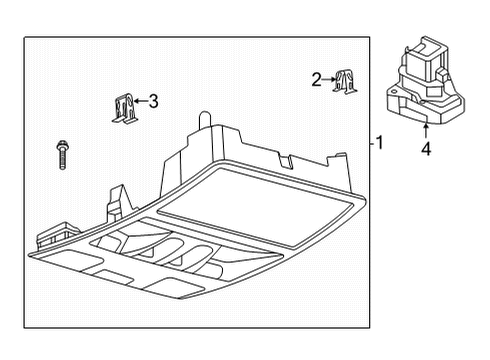 2
3
1
4