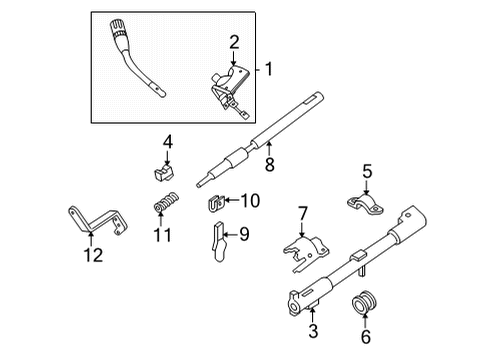 2
1
4
8
5
10
7
11
9
12
3
6