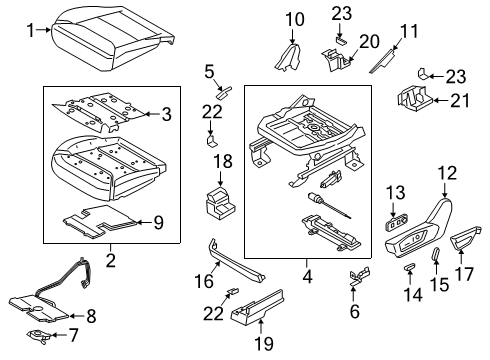 1
10
23
20
11
23
21
5
3
22
18
12
13
9
2
16
4
17
15
14
6
22
8
7
19