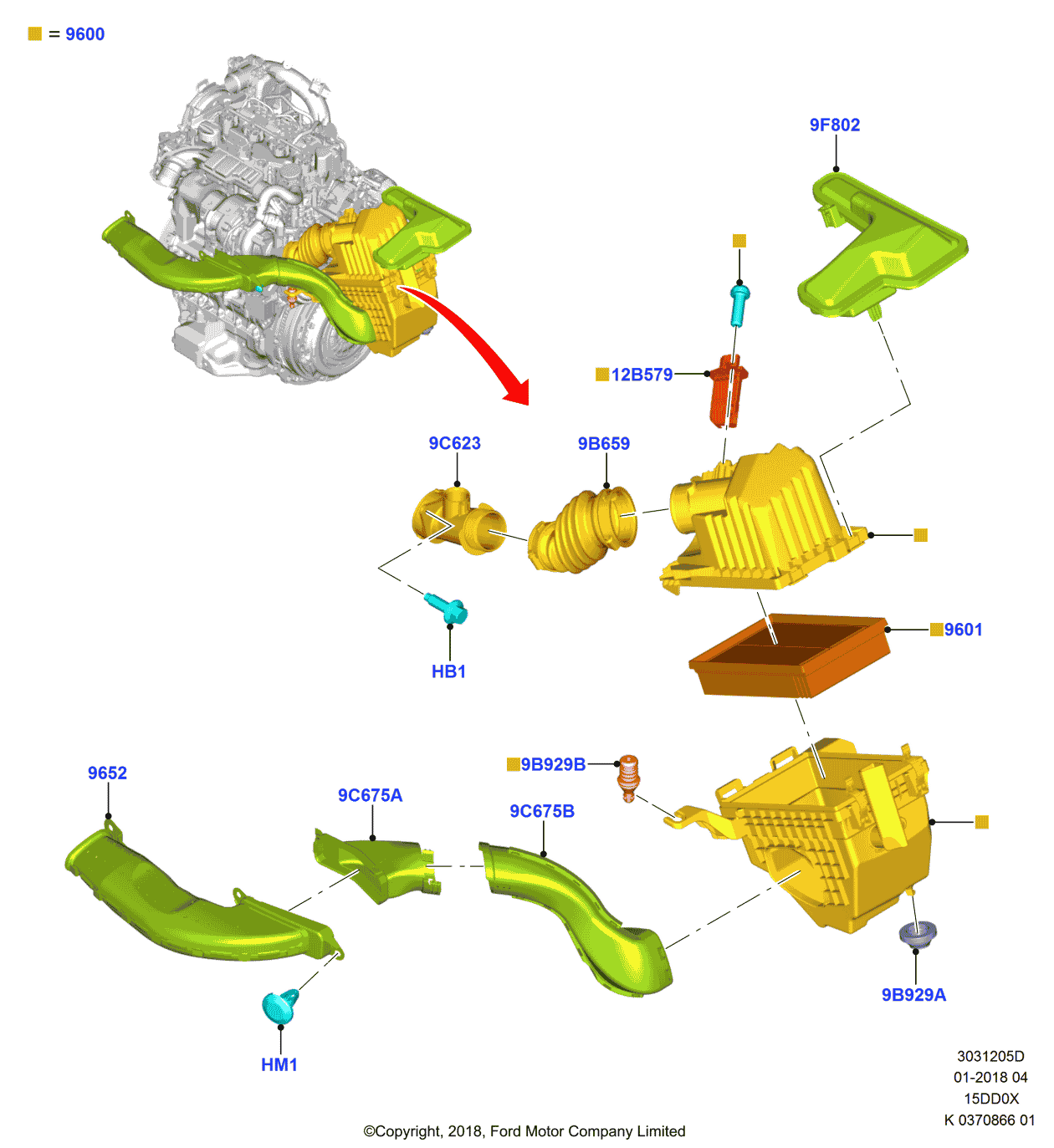 = 9600

9F802

12B579

9C623

9B659

HB1

9601

9652

9C675A

9C675B

9B929B

9B929A

HM1

3031205D
01-2018 04
15DD0X
K 0370866 01

©Copyright, 2018, Ford Motor Company Limited