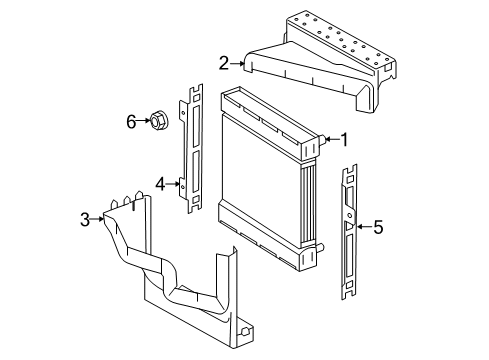 2
6
1
4
3
5