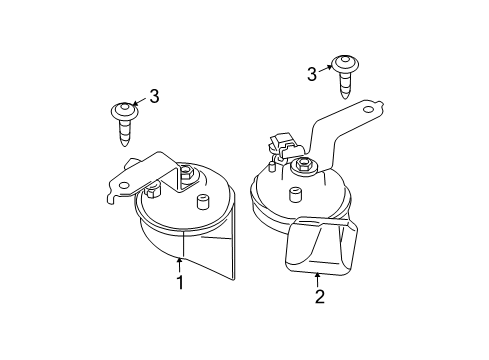 3
3
1
2