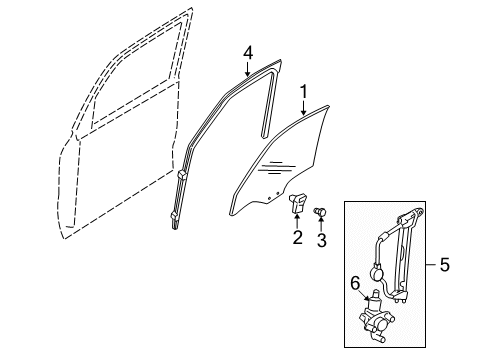 4
1
2
3
5
6