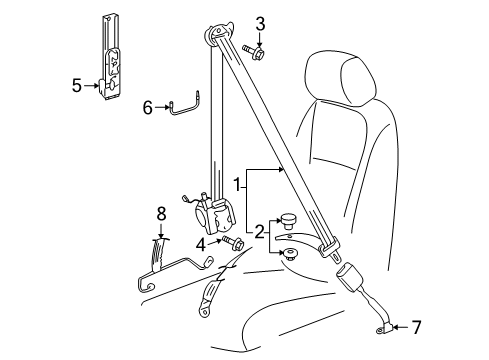 3
5
6
1
2
8
4
7